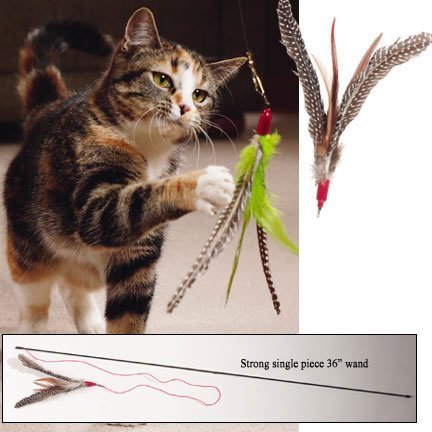 Strong single piece 36” wand